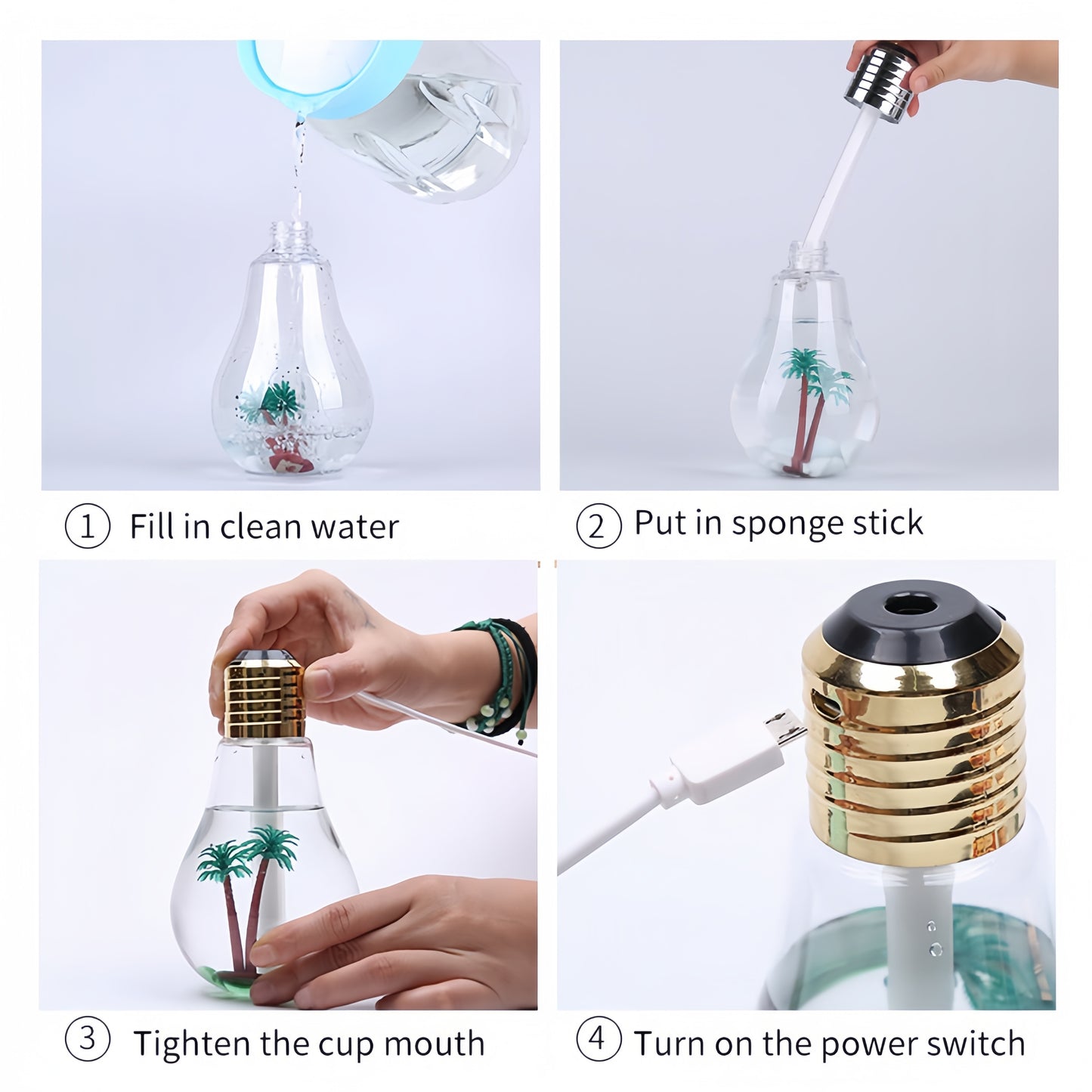 ① Fill in clean water

② Put in sponge stick

③ Tighten the cup mouth

④ Turn on the power switch