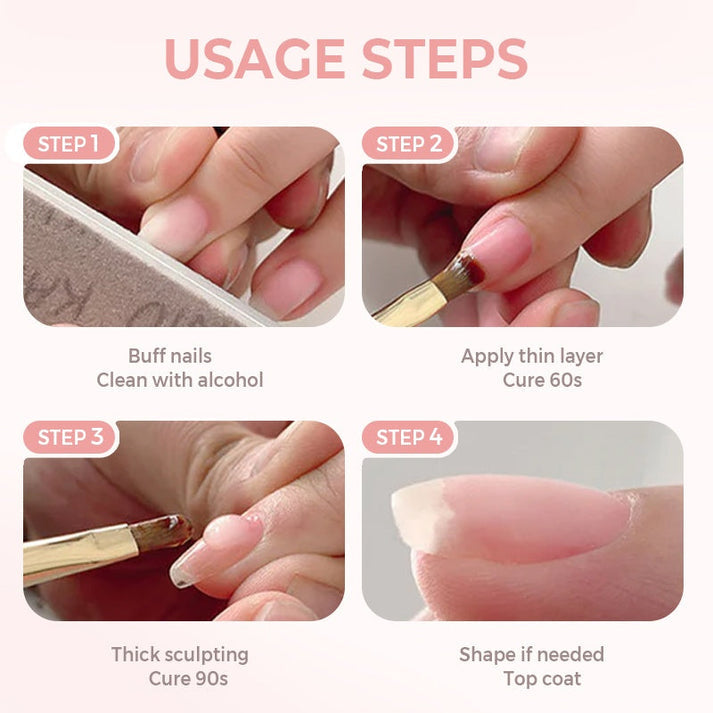 USAGE STEPS

STEP 1

Buff nails
Clean with alcohol

STEP 2

Apply thin layer
Cure 60s

STEP 3

Thick sculpting
Cure 90s

STEP 4

Shape if needed
Top coat