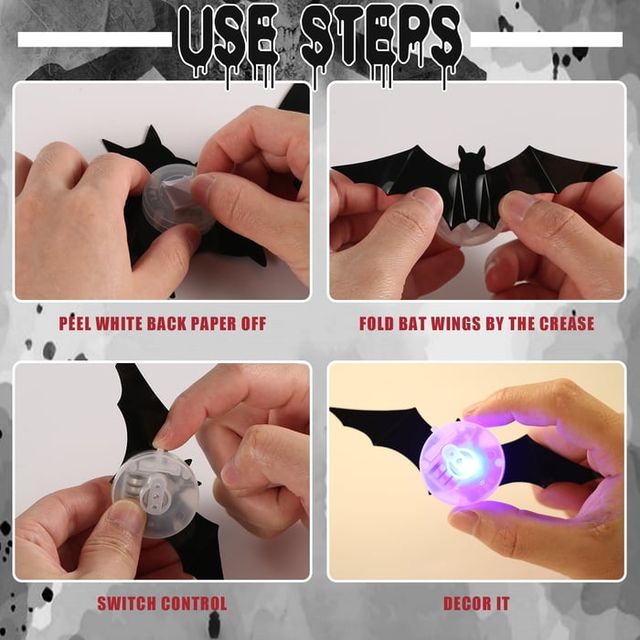 USE STEPS

PEEL WHITE BACK PAPER OFF

FOLD BAT WINGS BY THE CREASE

SWITCH CONTROL

DECOR IT