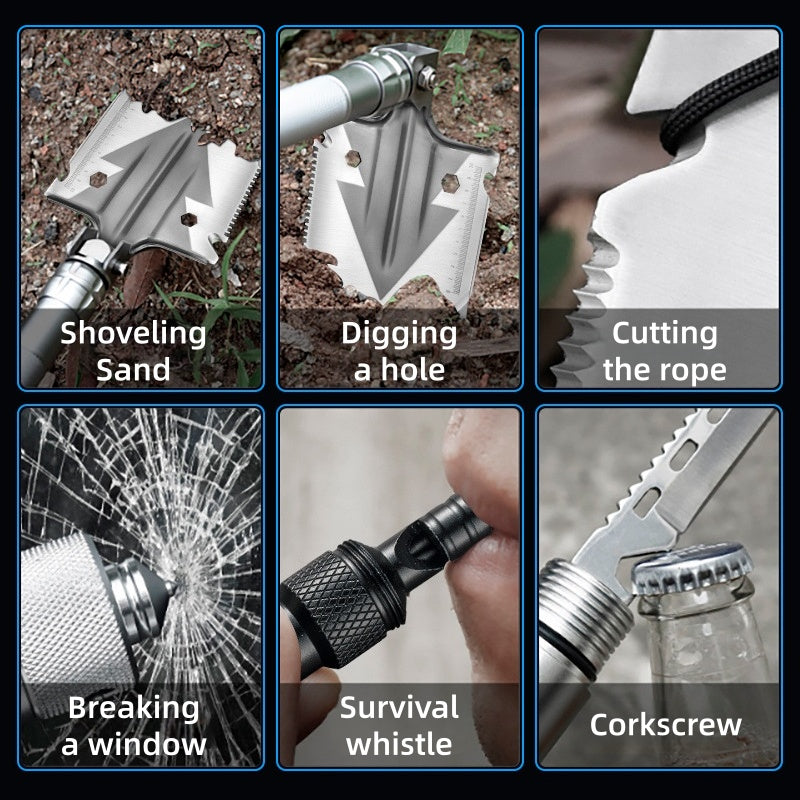 Shoveling Sand

Digging a hole

Cutting the rope

Breaking a window

Survival whistle

Corkscrew