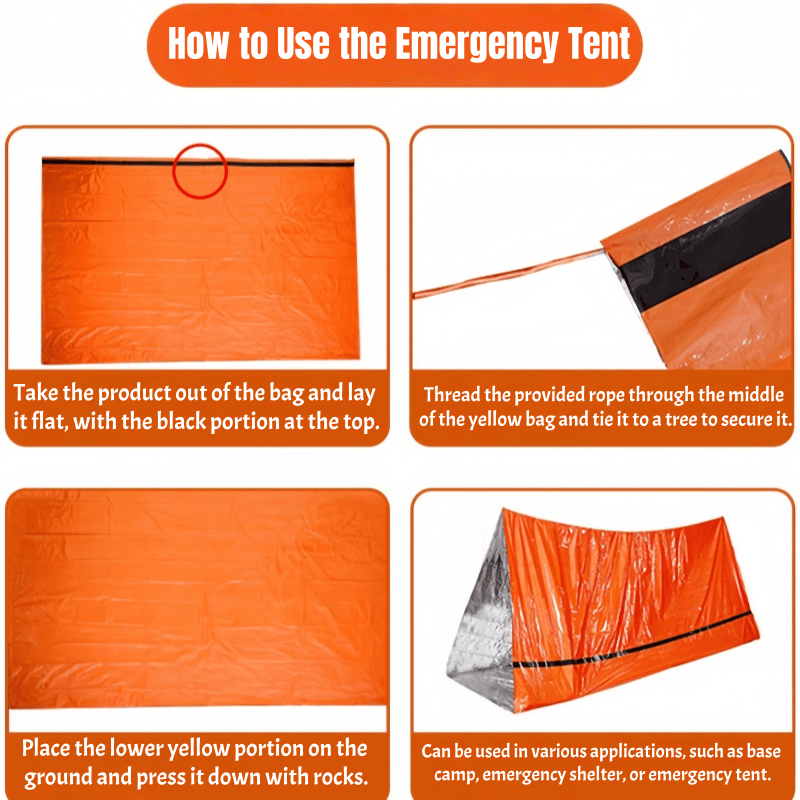 How to Use the Emergency Tent

Take the product out of the bag and lay it flat, with the black portion at the top.

Thread the provided rope through the middle of the yellow bag and tie it to a tree to secure it.

Place the lower yellow portion on the ground and press it down with rocks.

Can be used in various applications, such as base camp, emergency shelter, or emergency tent.