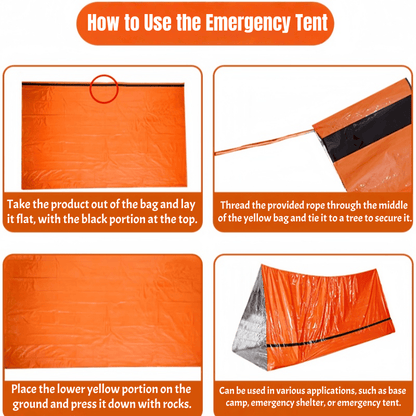 How to Use the Emergency Tent

Take the product out of the bag and lay it flat, with the black portion at the top.

Thread the provided rope through the middle of the yellow bag and tie it to a tree to secure it.

Place the lower yellow portion on the ground and press it down with rocks.

Can be used in various applications, such as base camp, emergency shelter, or emergency tent.